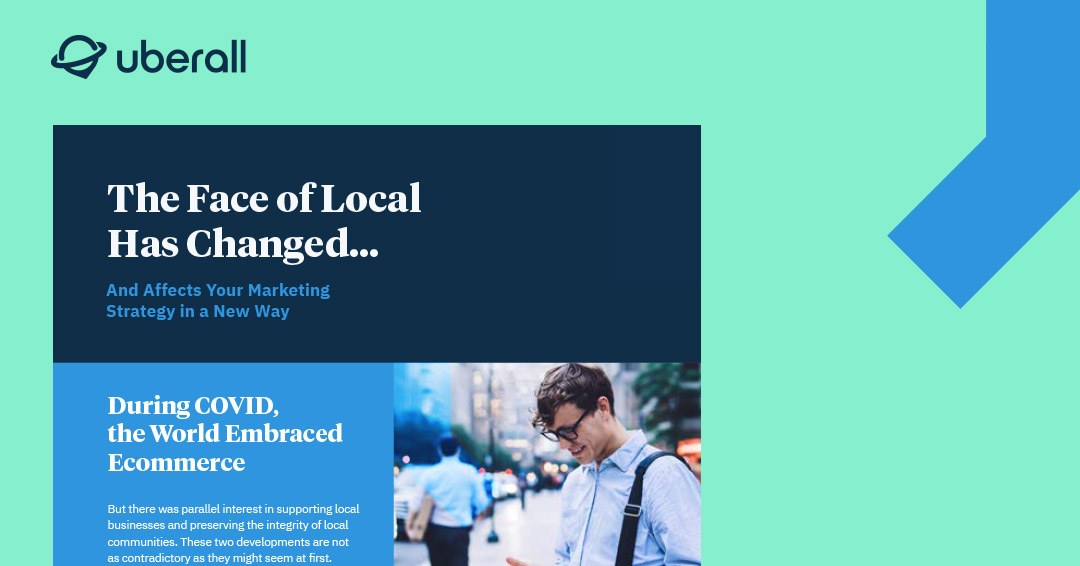 uberall

The Face of Local Has Changed...

And Affects Your Marketing Strategy in a New Way

During COVID, the World Embraced Ecommerce

But there was parallel interest in supporting local businesses and preserving the integrity of local communities. These two developments are not as contradictory as they might seem at first.